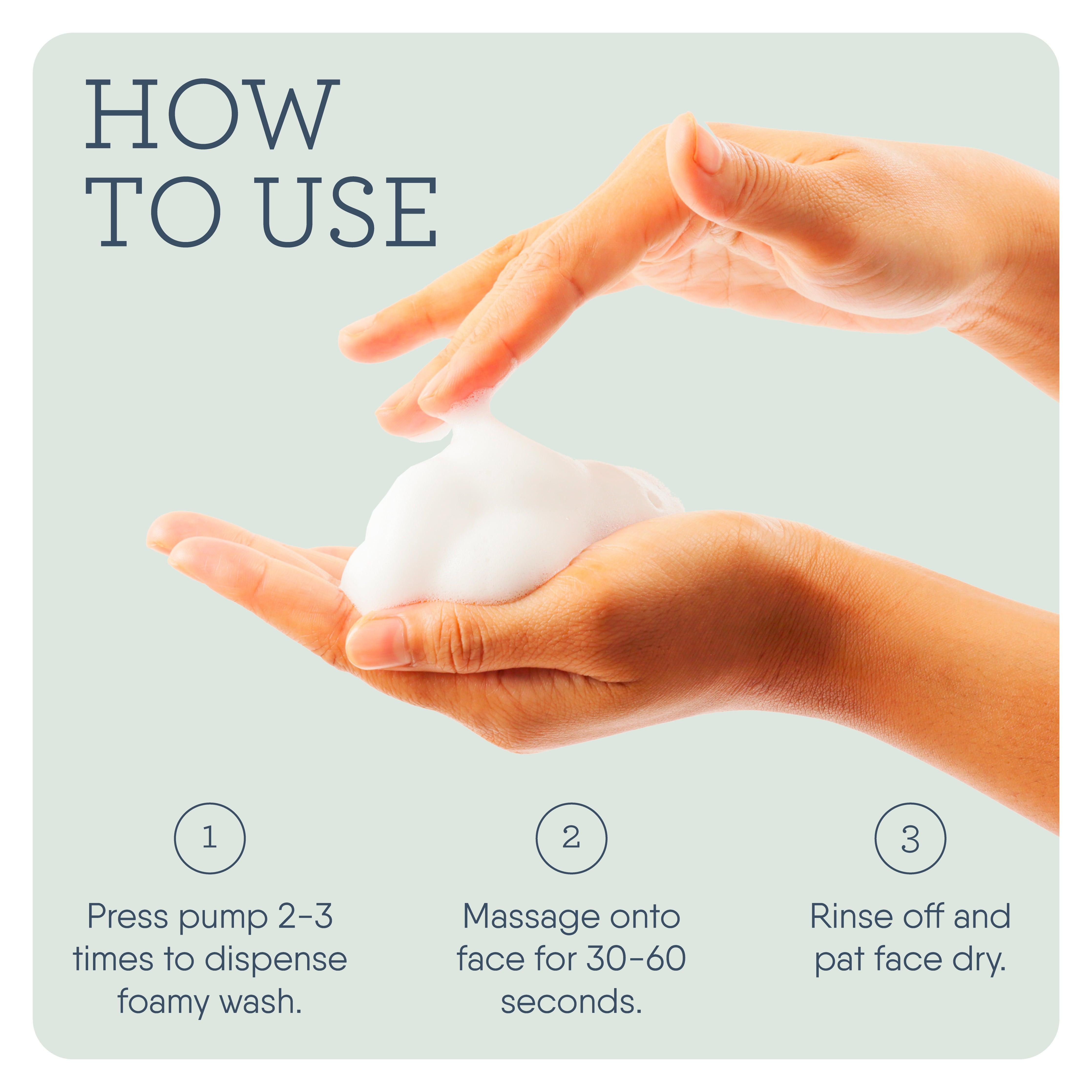 HOW TO USE

1

Press pump 2-3 times to dispense foamy wash.

2

Massage onto face for 30-60 seconds.

3

Rinse off and pat face dry.