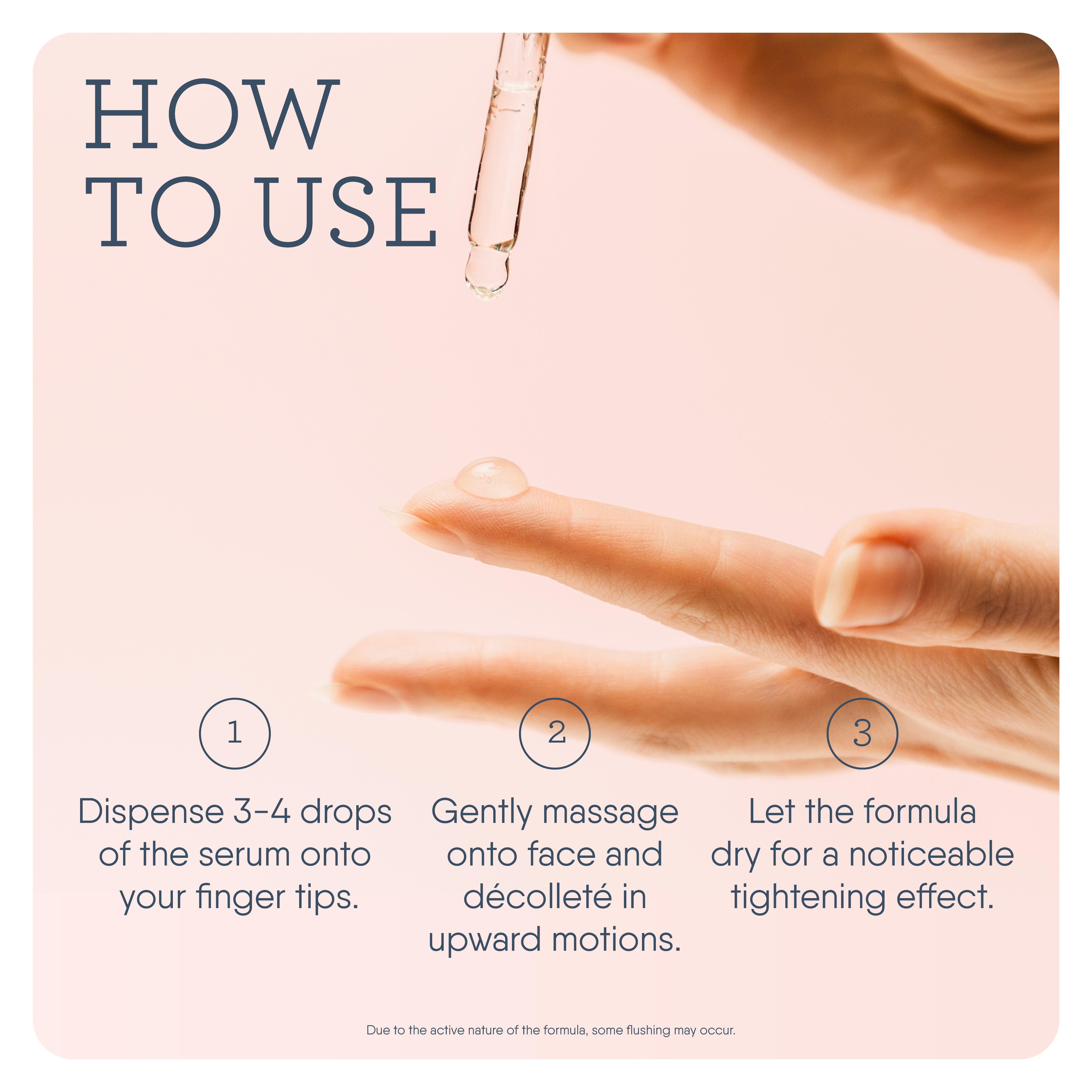 HOW TO USE

1

Dispense 3-4 drops of the serum onto your finger tips.

2

Gently massage onto face and décolleté in upward motions.

3

Let the formula dry for a noticeable tightening effect.

Due to the active nature of the formula, some flushing may occur.