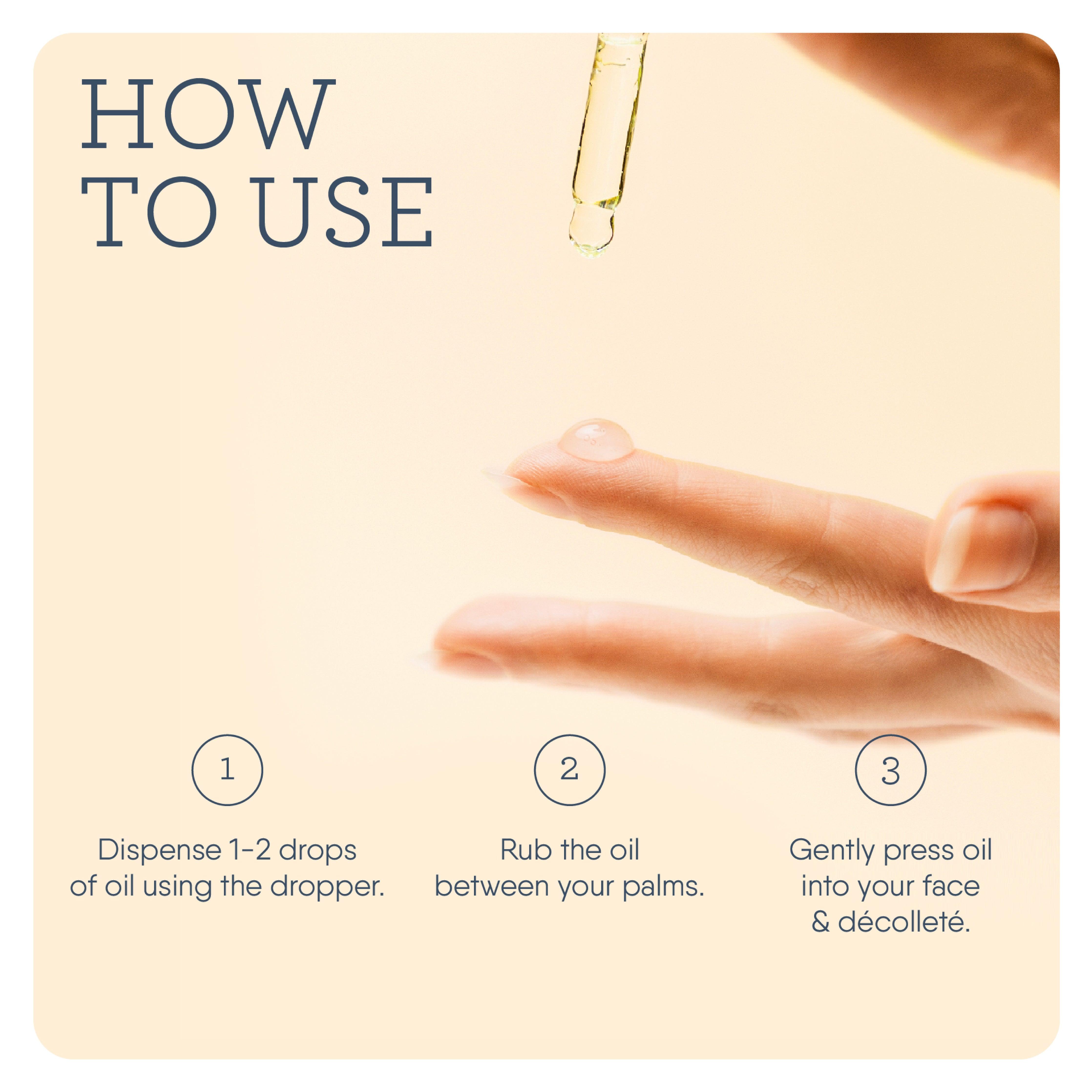 HOW
TO USE

1

Dispense 1-2 drops of oil using the dropper.

2

Rub the oil between your palms.

3

Gently press oil into your face & décolleté.